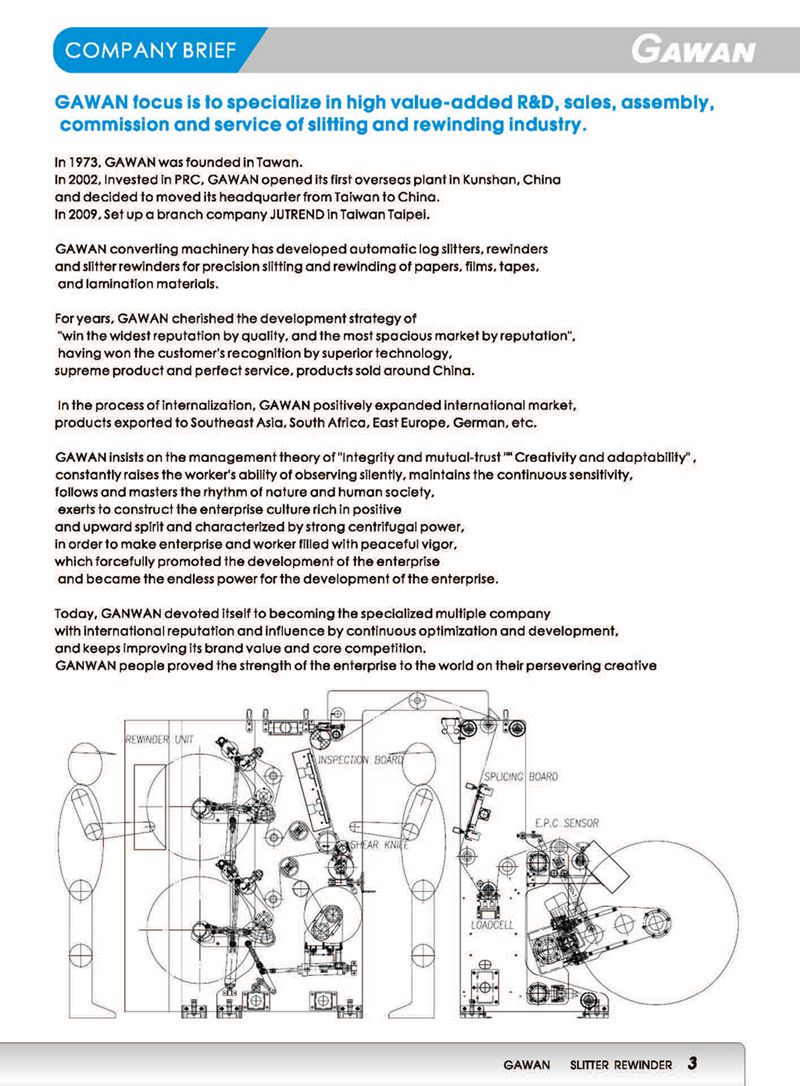 COMPANY BRIEF

GAWAN

GAWAN focus is to specialize in high value-added R&D, sales, assembly, commission and service of slitting and rewinding industry.

In 1973, GAWAN was founded in Tawan.
In 2002, Invested in PRC, GAWAN opened its first overseas plant in Kunshan, China and decided to moved its headquarter from Taiwan to China.
In 2009, Set up a branch company JUTREND in Taiwan Taipei.

GAWAN converting machinery has developed automatic log slitters, rewinders and slitter rewinders for precision slitting and rewinding of papers, films, tapes, and lamination materials.

For years, GAWAN cherished the development strategy of "win the widest reputation by quality, and the most spacious market by reputation", having won the customer's recognition by superior technology, supreme product and perfect service, products sold around China.

In the process of internalization, GAWAN positively expanded international market, products exported to Southeast Asia, South Africa, East Europe, German, etc.

GAWAN insists on the management theory of "Integrity and mutual-trust "" Creativity and adaptability", constantly raises the worker's ability of observing silently, maintains the continuous sensitivity, follows and masters the rhythm of nature and human society, exerts to construct the enterprise culture rich in positive and upward spirit and characterized by strong centrifugal power, in order to make enterprise and worker filled with peaceful vigor, which forcefully promoted the development of the enterprise and became the endless power for the development of the enterprise.

Today, GANWAN devoted itself to becoming the specialized multiple company with international reputation and influence by continuous optimization and development, and keeps improving its brand value and core competition.
GANWAN people proved the strength of the enterprise to the world on their persevering creative

REWINDER UNIT
INSPECTION BOARD
SPLICING BOARD
E.P.C SENSOR
SHEAR KNIFE
LOADCELL

GAWAN SLITTER REWINDER 3